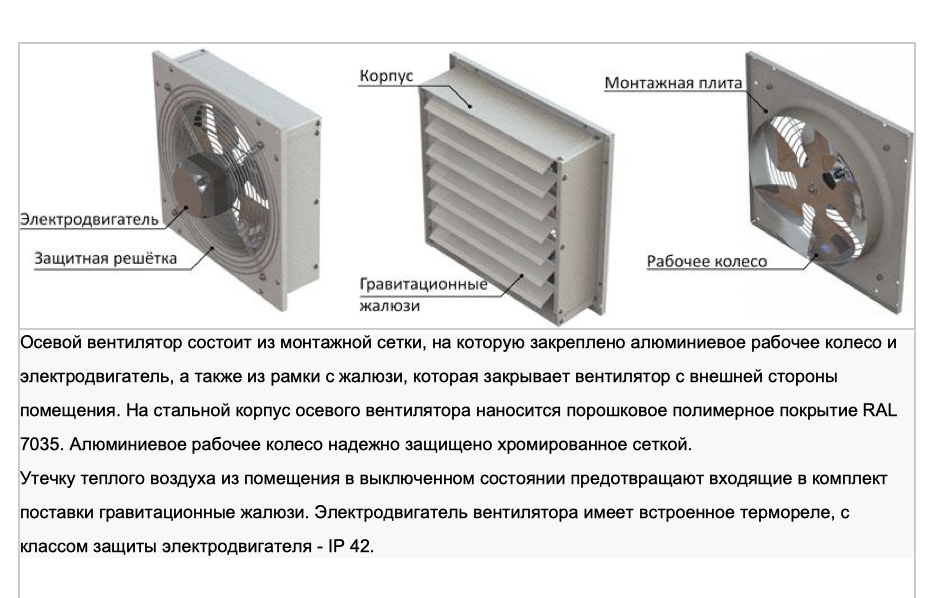 Корпус

Монтажная плита

Электродвигатель

Защитная решётка

Гравитационные жалюзи

Рабочее колесо

Осевой вентилятор состоит из монтажной сетки, на которую закреплено алюминиевое рабочее колесо и электродвигатель, а также из рамки с жалюзи, которая закрывает вентилятор с внешней стороны помещения. На стальной корпус осевого вентилятора наносится порошковое полимерное покрытие RAL 7035. Алюминиевое рабочее колесо надежно защищено хромированное сеткой.
Утечку теплого воздуха из помещения в выключенном состоянии предотвращают входящие в комплект поставки гравитационные жалюзи. Электродвигатель вентилятора имеет встроенное термореле, с классом защиты электродвигателя - IP 42.